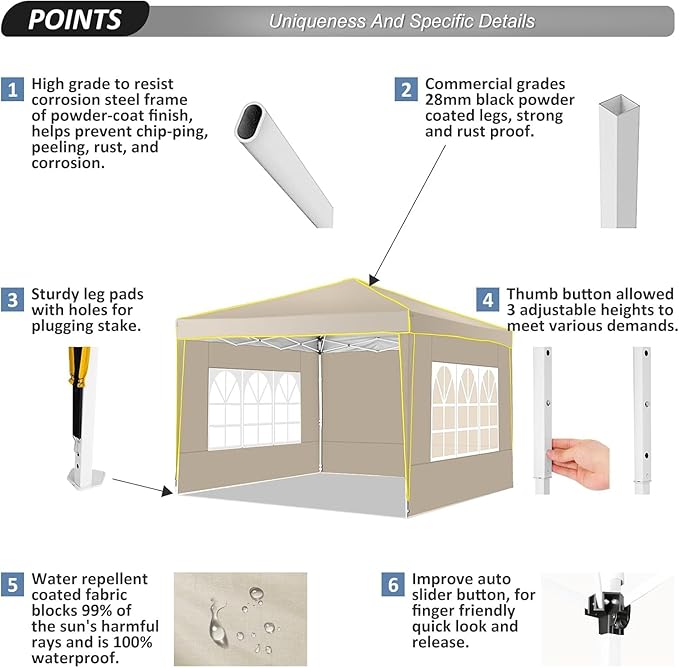 POINTS

Uniqueness And Specific Details

1 High grade to resist corrosion steel frame of powder-coat finish, helps prevent chip-ping, peeling, rust, and corrosion.

2 Commercial grades 28mm black powder coated legs, strong and rust proof.

3 Sturdy leg pads with holes for plugging stake.

4 Thumb button allowed 3 adjustable heights to meet various demands.

5 Water repellent coated fabric blocks 99% of the sun's harmful rays and is 100% waterproof.

6 Improve auto slider button, for finger friendly quick look and release.