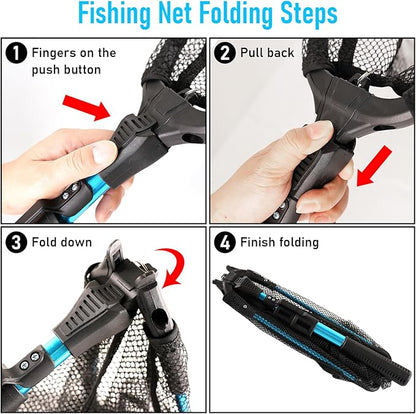 Fishing Net Folding Steps

1 Fingers on the push button

2 Pull back

3 Fold down

4 Finish folding