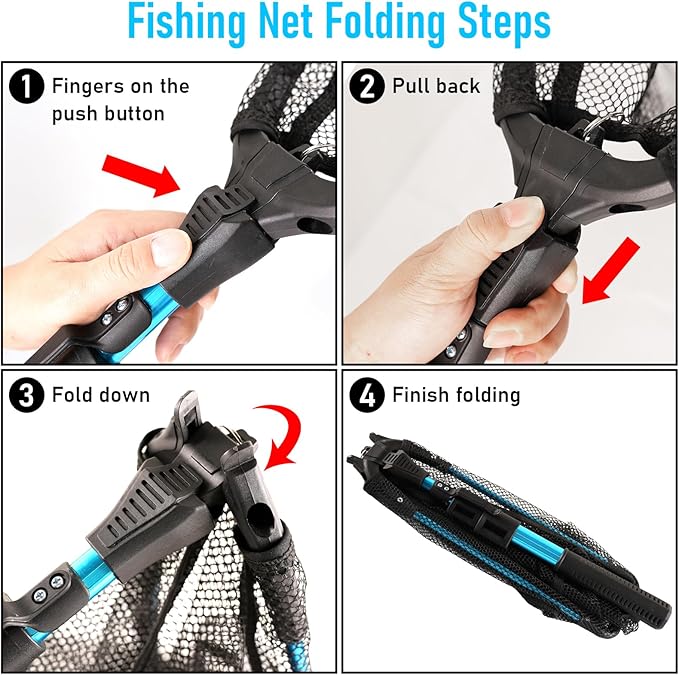 Fishing Net Folding Steps

1 Fingers on the push button

2 Pull back

3 Fold down

4 Finish folding