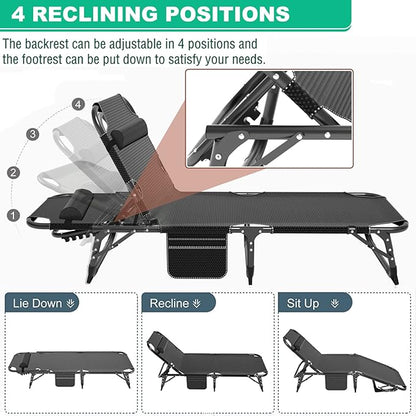 4 RECLINING POSITIONS

The backrest can be adjustable in 4 positions and the footrest can be put down to satisfy your needs.

4

3

2

1

Lie Down

Recline

Sit Up