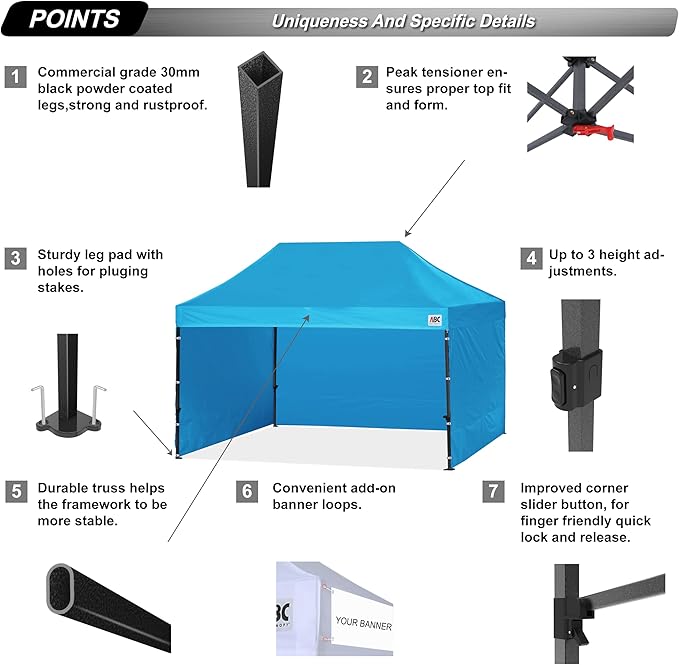 POINTS

Uniqueness And Specific Details

1 Commercial grade 30mm black powder coated legs,strong and rustproof.

2 Peak tensioner ensures proper top fit and form.

3 Sturdy leg pad with holes for pluging stakes.

4 Up to 3 height adjustments.

ABC

5 Durable truss helps the framework to be more stable.

6 Convenient add-on banner loops.

7 Improved corner slider button, for finger friendly quick lock and release.

BC

YOUR BANNER