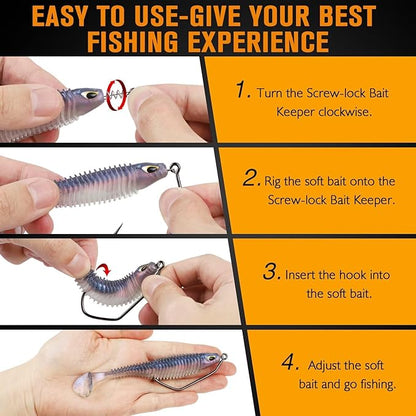 EASY TO USE-GIVE YOUR BEST FISHING EXPERIENCE

1. Turn the Screw-lock Bait Keeper clockwise.

2. Rig the soft bait onto the Screw-lock Bait Keeper.

3. Insert the hook into the soft bait.

4. Adjust the soft bait and go fishing.