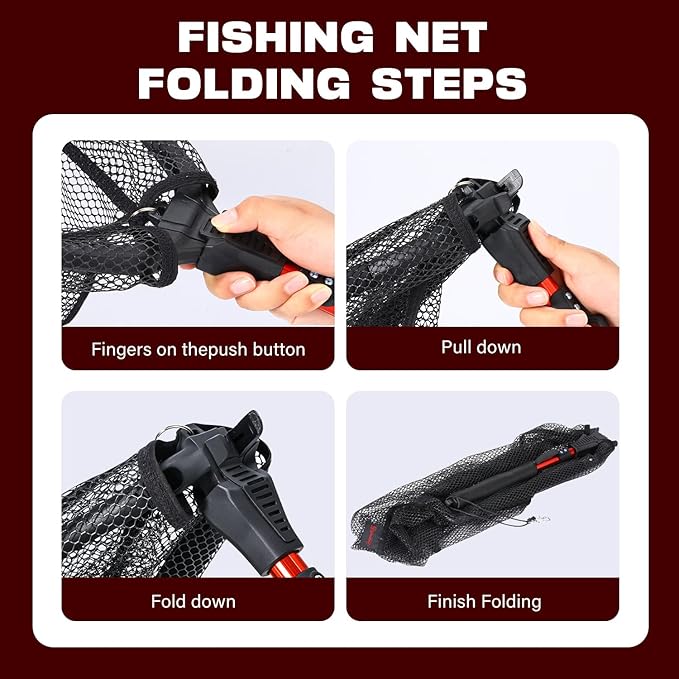 FISHING NET
FOLDING STEPS

Fingers on thepush button

Pull down

Fold down

Finish Folding