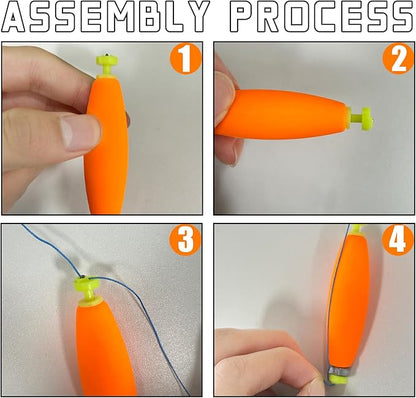 ASSEMBLY PROCESS

1

2

3

4