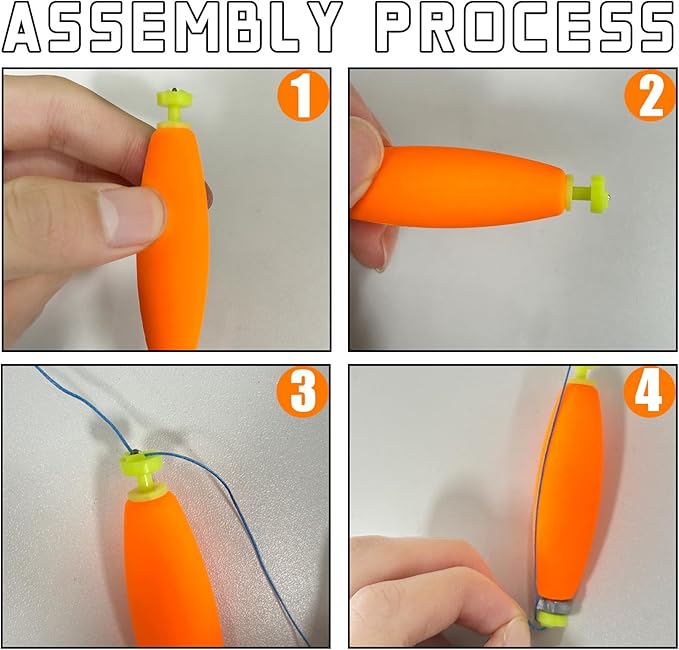 ASSEMBLY PROCESS

1

2

3

4