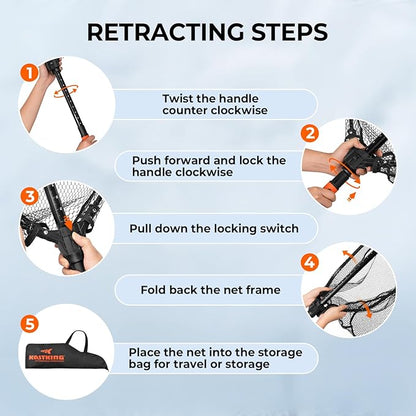 RETRACTING STEPS

1

Twist the handle counter clockwise

2

Push forward and lock the handle clockwise

3

Pull down the locking switch

4

Fold back the net frame

5

KASTKING

Place the net into the storage bag for travel or storage