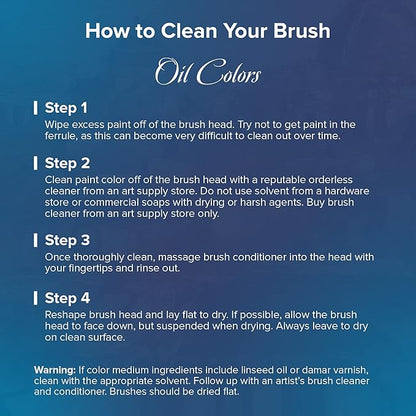 How to Clean Your Brush

Oil Colors

Step 1
Wipe excess paint off of the brush head. Try not to get paint in the ferrule, as this can become very difficult to clean out over time.

Step 2
Clean paint color off of the brush head with a reputable orderless cleaner from an art supply store. Do not use solvent from a hardware store or commercial soaps with drying or harsh agents. Buy brush cleaner from an art supply store only.

Step 3
Once thoroughly clean, massage brush conditioner into the head with your fingertips and rinse out.

Step 4
Reshape brush head and lay flat to dry. If possible, allow the brush head to face down, but suspended when drying. Always leave to dry on clean surface.

Warning: If color medium ingredients include linseed oil or damar varnish, clean with the appropriate solvent. Follow up with an artist's brush cleaner and conditioner. Brushes should be dried flat.