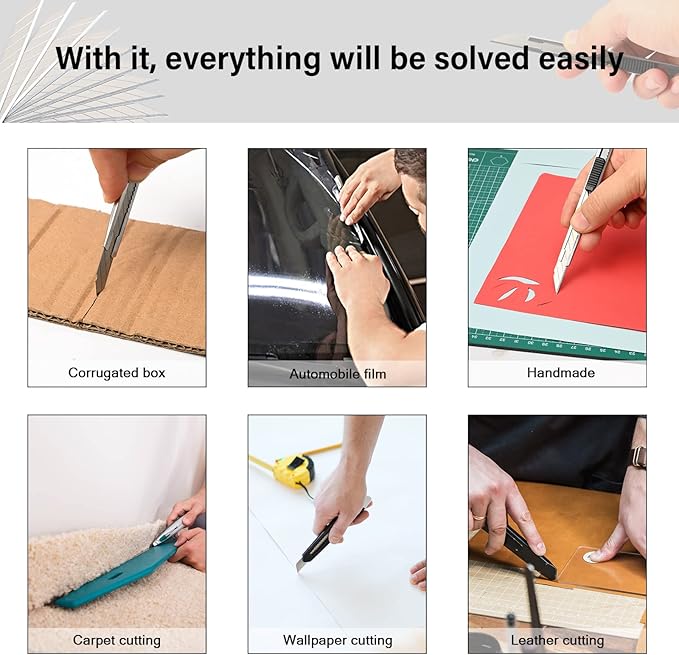 With it, everything will be solved easily

Corrugated box

Automobile film

Handmade

Carpet cutting

Wallpaper cutting

Leather cutting