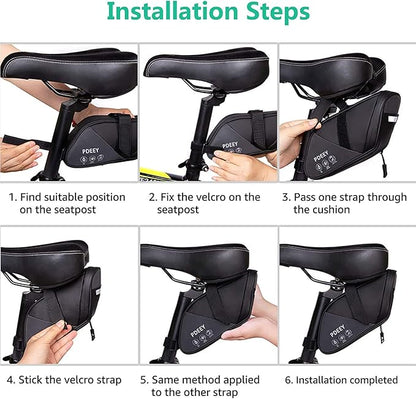 Installation Steps

PDEEY

PDEEY

PDEEY

1. Find suitable position on the seatpost

2. Fix the velcro on the seatpost

3. Pass one strap through the cushion

PDEEY

PDEEY

4. Stick the velcro strap

5. Same method applied to the other strap

6. Installation completed