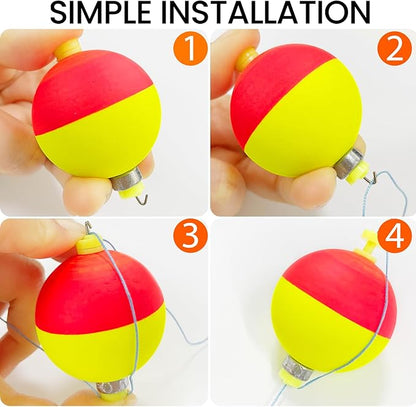 SIMPLE INSTALLATION

1

2

3

4