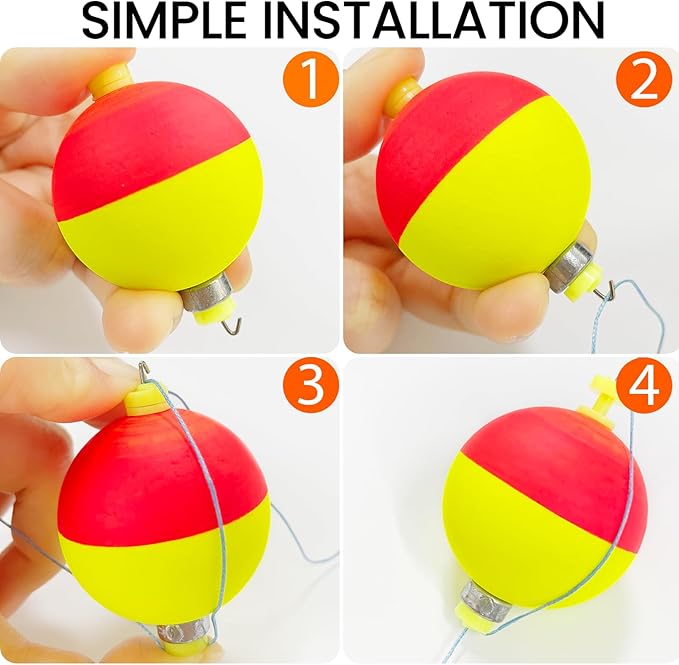 SIMPLE INSTALLATION

1

2

3

4