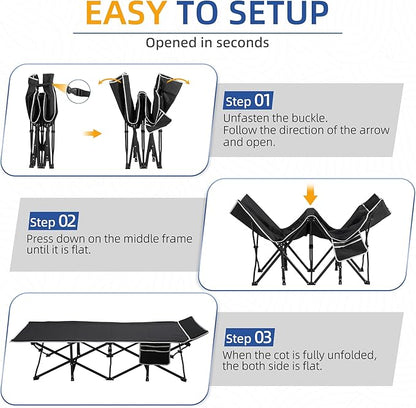 EASY TO SETUP

Opened in seconds

Step 01
Unfasten the buckle.
Follow the direction of the arrow and open.

Step 02
Press down on the middle frame until it is flat.

Step 03
When the cot is fully unfolded, the both side is flat.