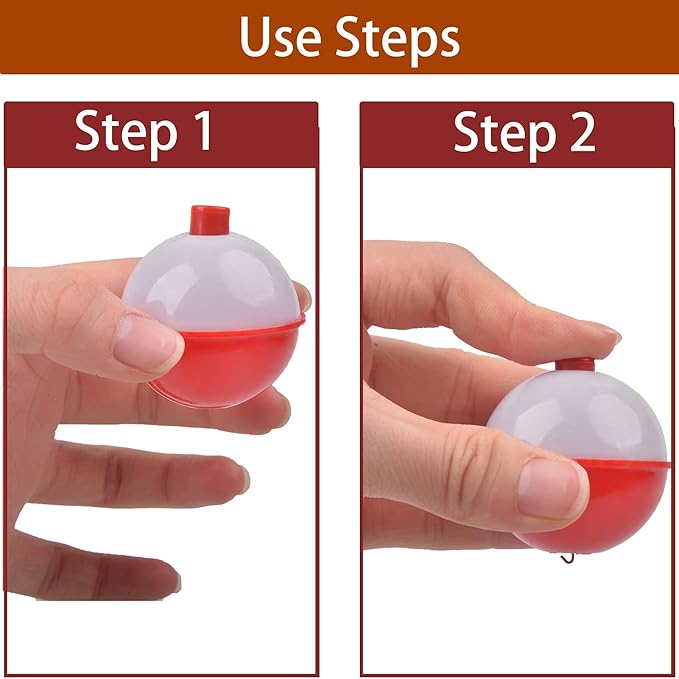 Use Steps

Step 1

Step 2