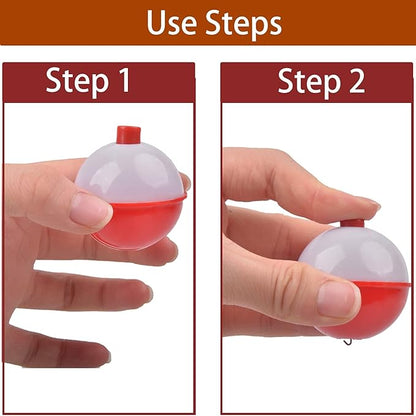 Use Steps

Step 1

Step 2