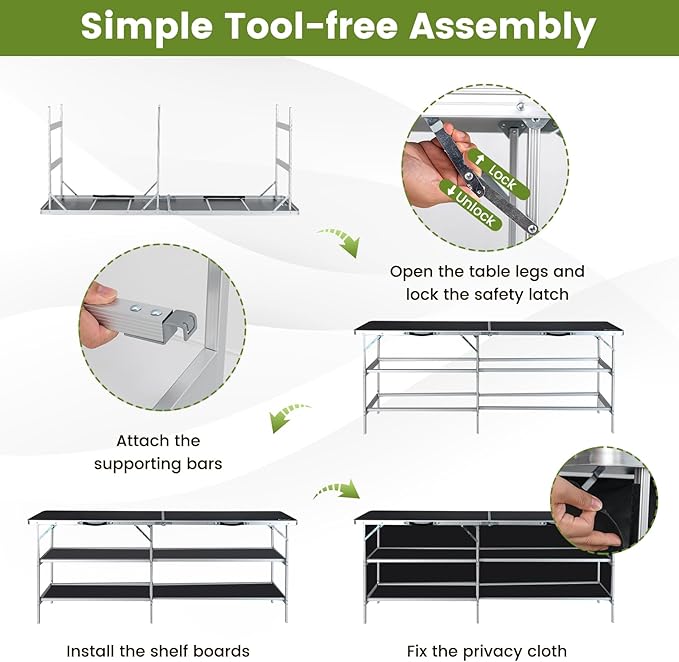 Simple Tool-free Assembly

Lock

Unlock

Open the table legs and lock the safety latch

Attach the supporting bars

Install the shelf boards

Fix the privacy cloth