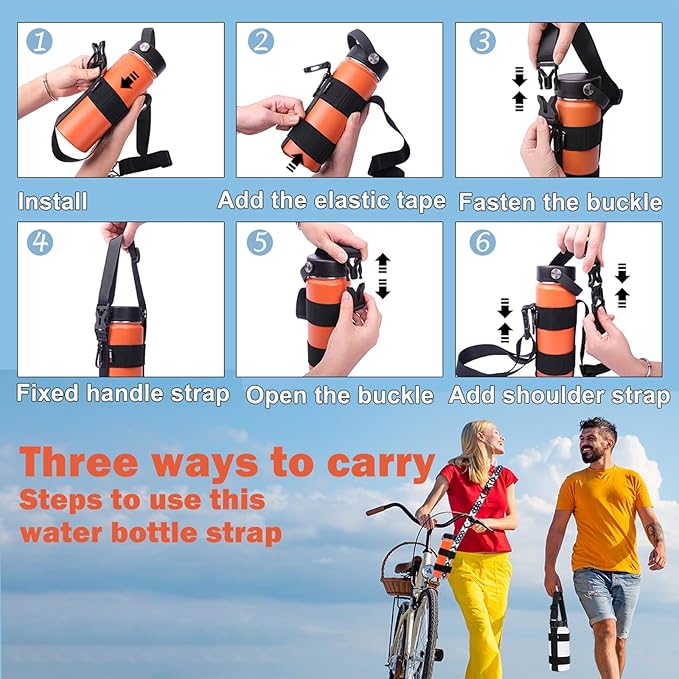 1
Install

2
Add the elastic tape

3
Fasten the buckle

4
Fixed handle strap

5
Open the buckle

6
Add shoulder strap

Three ways to carry
Steps to use this water bottle strap