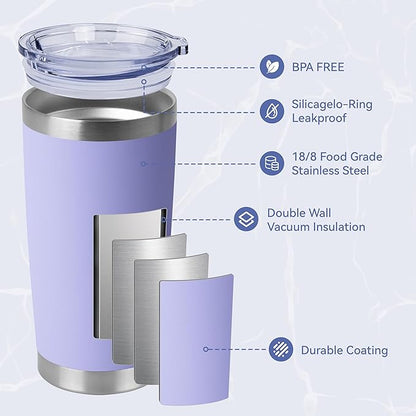 BPA FREE

Silicagelo-Ring Leakproof

18/8 Food Grade Stainless Steel

Double Wall Vacuum Insulation

Durable Coating