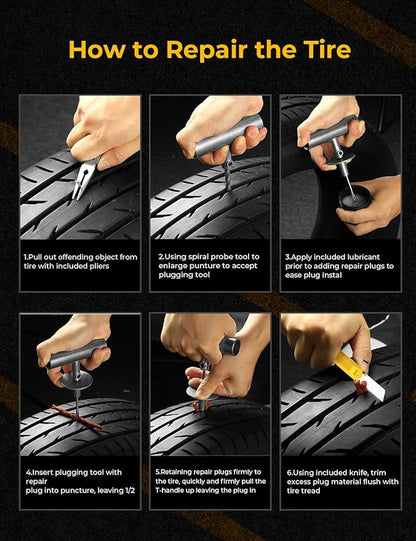 How to Repair the Tire

1.Pull out offending object from tire with included pliers

2.Using spiral probe tool to enlarge punture to accept plugging tool

3.Apply included lubricant prior to adding repair plugs to ease plug instal

4.Insert plugging tool with repair
plug into puncture, leaving 1/2

5.Retaining repair plugs firmly to the tire, quickly and firmly pull the T-handle up leaving the plug in

6.Using included knife, trim excess plug material flush with tire tread