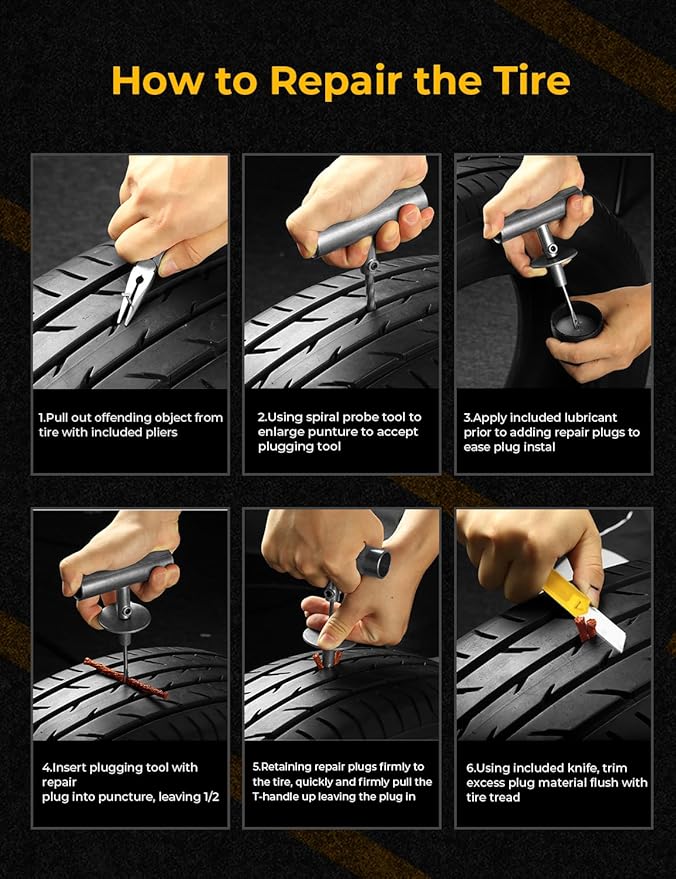 How to Repair the Tire

1.Pull out offending object from tire with included pliers

2.Using spiral probe tool to enlarge punture to accept plugging tool

3.Apply included lubricant prior to adding repair plugs to ease plug instal

4.Insert plugging tool with repair
plug into puncture, leaving 1/2

5.Retaining repair plugs firmly to the tire, quickly and firmly pull the T-handle up leaving the plug in

6.Using included knife, trim excess plug material flush with tire tread