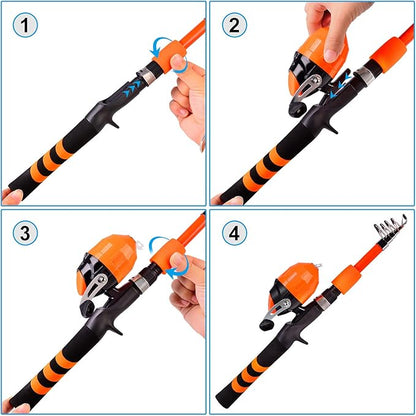 1

2

3

4