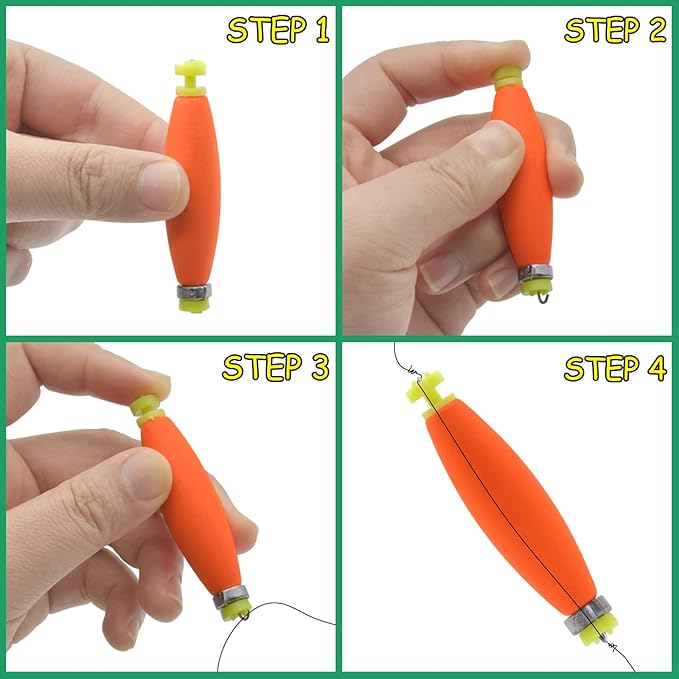 STEP 1

STEP 2

STEP 3

STEP 4