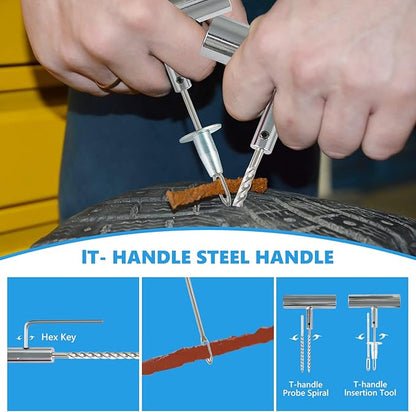 IT- HANDLE STEEL HANDLE

Hex Key

T-handle Probe Spiral

T-handle Insertion Tool