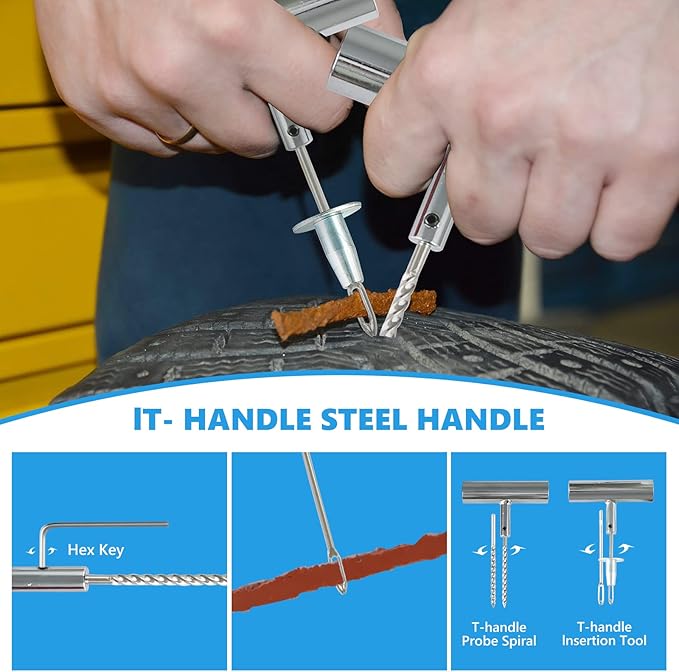 IT- HANDLE STEEL HANDLE

Hex Key

T-handle Probe Spiral

T-handle Insertion Tool