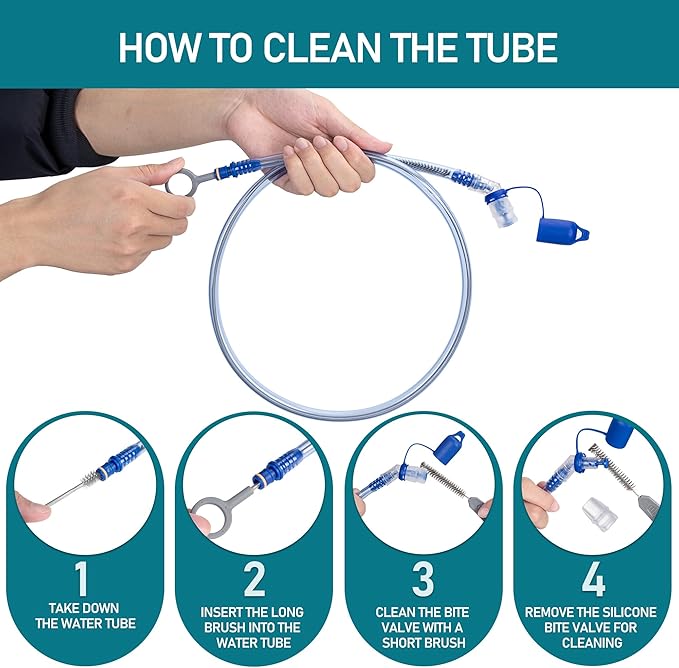 HOW TO CLEAN THE TUBE

1
TAKE DOWN THE WATER TUBE

2
INSERT THE LONG BRUSH INTO THE WATER TUBE

3
CLEAN THE BITE VALVE WITH A SHORT BRUSH

4
REMOVE THE SILICONE BITE VALVE FOR CLEANING