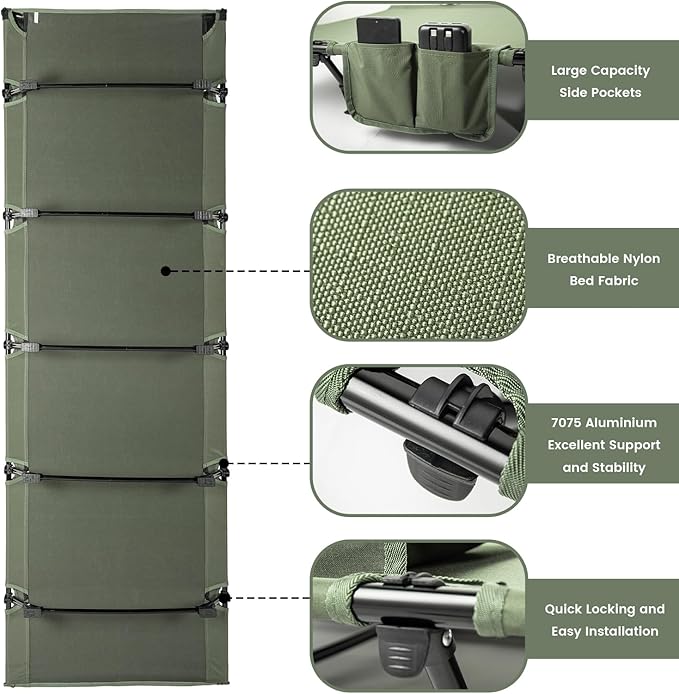 Large Capacity Side Pockets

Breathable Nylon Bed Fabric

7075 Aluminium Excellent Support and Stability

Quick Locking and Easy Installation