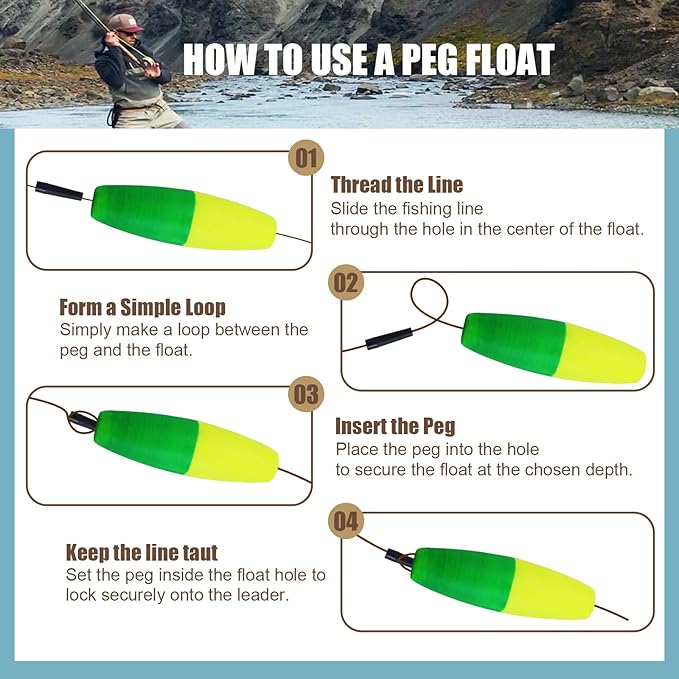 HOW TO USE A PEG FLOAT

01

Thread the Line
Slide the fishing line through the hole in the center of the float.

02

Form a Simple Loop
Simply make a loop between the peg and the float.

03

Insert the Peg
Place the peg into the hole to secure the float at the chosen depth.

04

Keep the line taut
Set the peg inside the float hole to lock securely onto the leader.