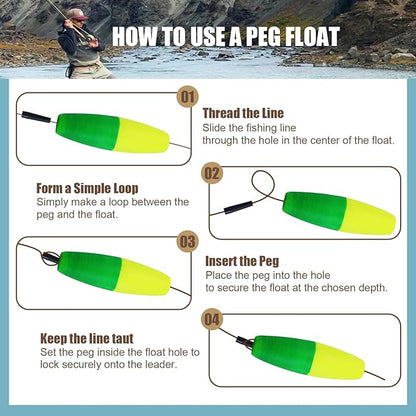 HOW TO USE A PEG FLOAT

01

Thread the Line
Slide the fishing line through the hole in the center of the float.

02

Form a Simple Loop
Simply make a loop between the peg and the float.

03

Insert the Peg
Place the peg into the hole to secure the float at the chosen depth.

04

Keep the line taut
Set the peg inside the float hole to lock securely onto the leader.