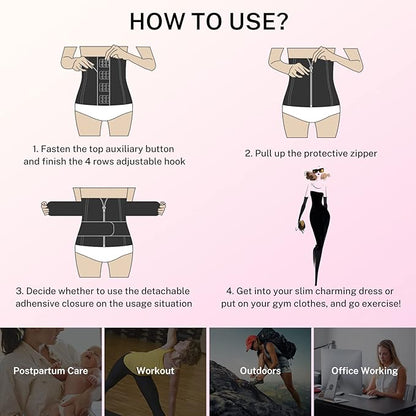 HOW TO USE?

1. Fasten the top auxiliary button and finish the 4 rows adjustable hook

2. Pull up the protective zipper

3. Decide whether to use the detachable adhesive closure on the usage situation

4. Get into your slim charming dress or put on your gym clothes, and go exercise!

Postpartum Care

Workout

Outdoors

Office Working