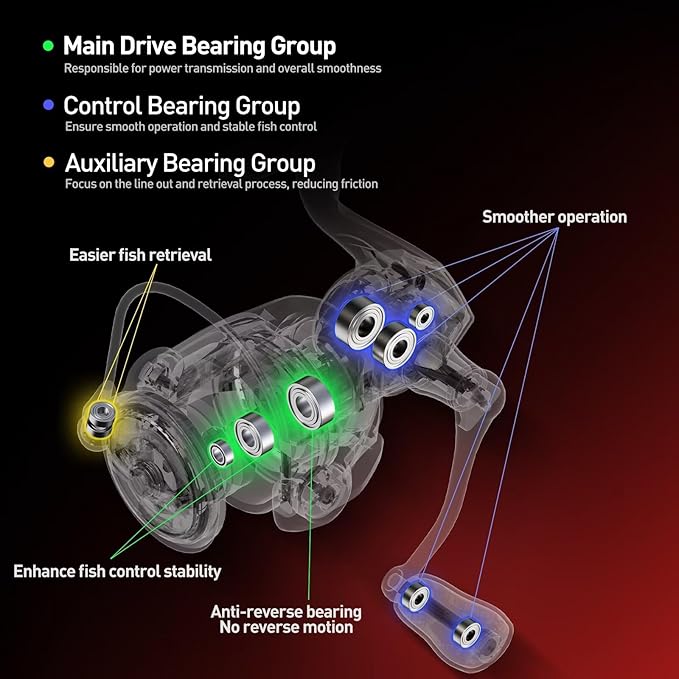 Main Drive Bearing Group
Responsible for power transmission and overall smoothness

Control Bearing Group
Ensure smooth operation and stable fish control

Auxiliary Bearing Group
Focus on the line out and retrieval process, reducing friction

Smoother operation

Easier fish retrieval

Enhance fish control stability

Anti-reverse bearing
No reverse motion