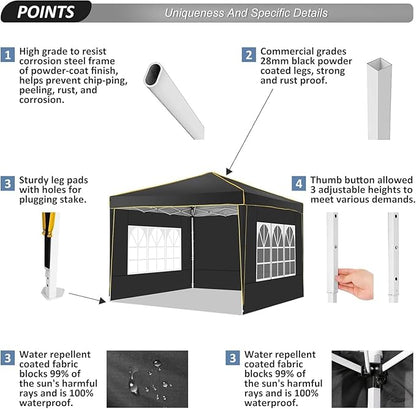 POINTS

Uniqueness And Specific Details

1 High grade to resist corrosion steel frame of powder-coat finish, helps prevent chip-ping, peeling, rust, and corrosion.

2 Commercial grades 28mm black powder coated legs, strong and rust proof.

3 Sturdy leg pads with holes for plugging stake.

4 Thumb button allowed 3 adjustable heights to meet various demands.

3 Water repellent coated fabric blocks 99% of the sun's harmful rays and is 100% waterproof.

3 Water repellent coated fabric blocks 99% of the sun's harmful rays and is 100% waterproof.