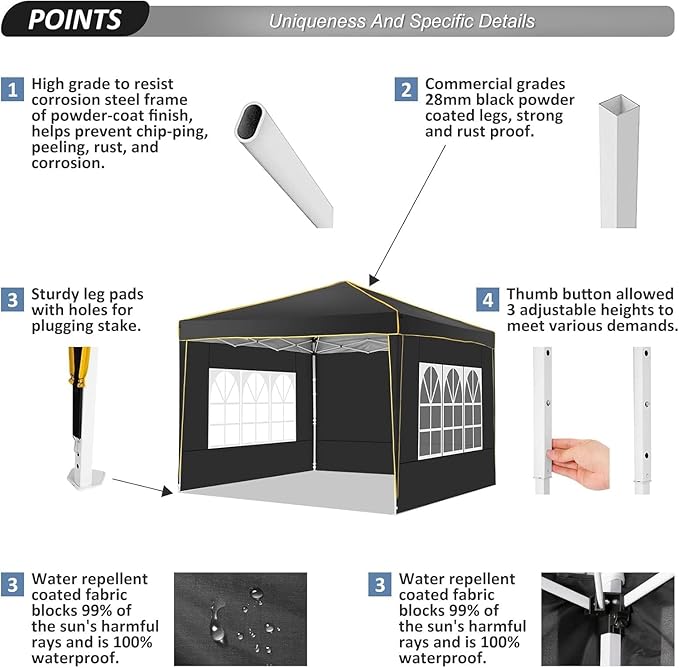 POINTS

Uniqueness And Specific Details

1 High grade to resist corrosion steel frame of powder-coat finish, helps prevent chip-ping, peeling, rust, and corrosion.

2 Commercial grades 28mm black powder coated legs, strong and rust proof.

3 Sturdy leg pads with holes for plugging stake.

4 Thumb button allowed 3 adjustable heights to meet various demands.

3 Water repellent coated fabric blocks 99% of the sun's harmful rays and is 100% waterproof.

3 Water repellent coated fabric blocks 99% of the sun's harmful rays and is 100% waterproof.