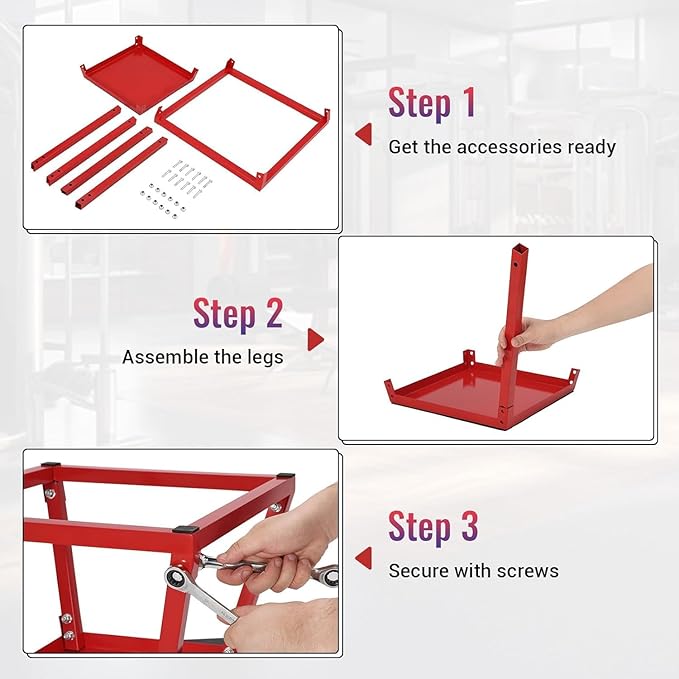 Step 1
Get the accessories ready

Step 2
Assemble the legs

Step 3
Secure with screws