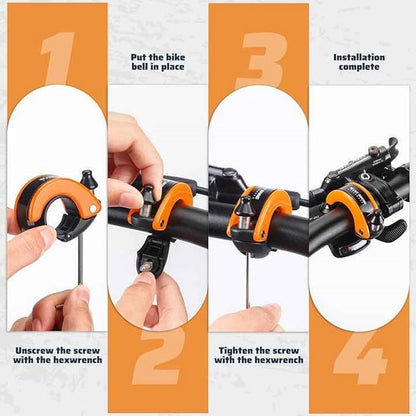 1

Unscrew the screw with the hexwrench

Put the bike bell in place

2

3

Tighten the screw with the hexwrench

Installation complete

4