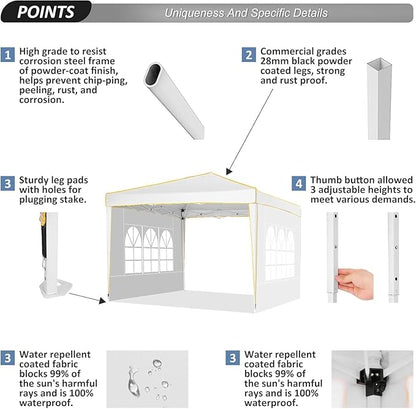 POINTS

Uniqueness And Specific Details

1 High grade to resist corrosion steel frame of powder-coat finish, helps prevent chip-ping, peeling, rust, and corrosion.

2 Commercial grades 28mm black powder coated legs, strong and rust proof.

3 Sturdy leg pads with holes for plugging stake.

4 Thumb button allowed 3 adjustable heights to meet various demands.

3 Water repellent coated fabric blocks 99% of the sun's harmful rays and is 100% waterproof.

3 Water repellent coated fabric blocks 99% of the sun's harmful rays and is 100% waterproof.