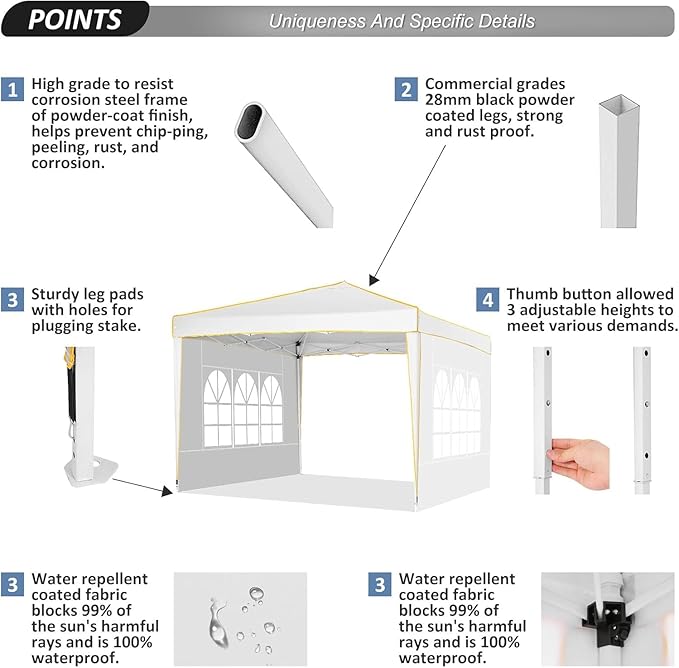 POINTS

Uniqueness And Specific Details

1 High grade to resist corrosion steel frame of powder-coat finish, helps prevent chip-ping, peeling, rust, and corrosion.

2 Commercial grades 28mm black powder coated legs, strong and rust proof.

3 Sturdy leg pads with holes for plugging stake.

4 Thumb button allowed 3 adjustable heights to meet various demands.

3 Water repellent coated fabric blocks 99% of the sun's harmful rays and is 100% waterproof.

3 Water repellent coated fabric blocks 99% of the sun's harmful rays and is 100% waterproof.