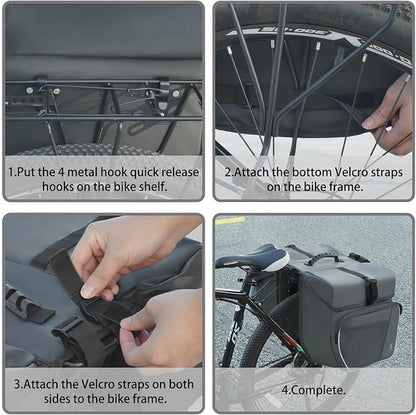 1.Put the 4 metal hook quick release hooks on the bike shelf.

2.Attach the bottom Velcro straps on the bike frame.

3.Attach the Velcro straps on both sides to the bike frame.

4.Complete.