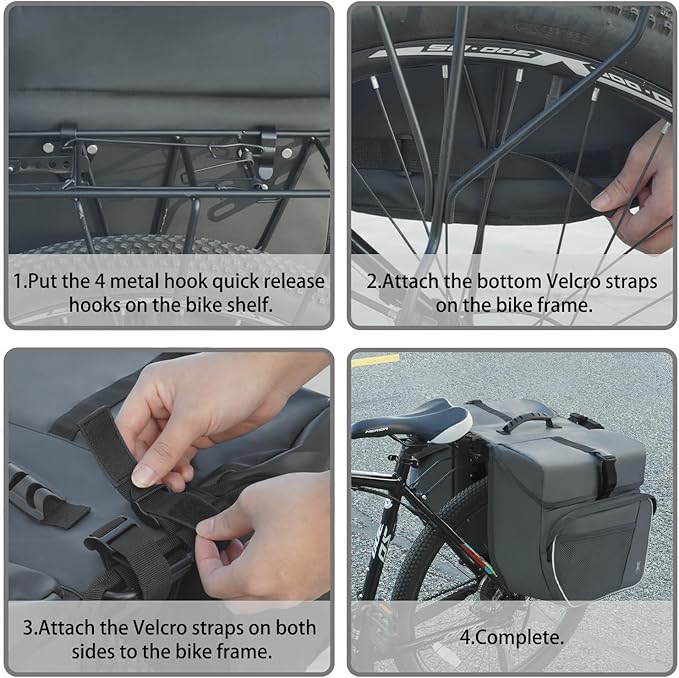 1.Put the 4 metal hook quick release hooks on the bike shelf.

2.Attach the bottom Velcro straps on the bike frame.

3.Attach the Velcro straps on both sides to the bike frame.

4.Complete.