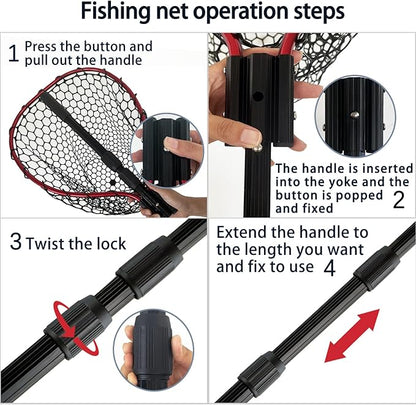 Fishing net operation steps

1 Press the button and pull out the handle

The handle is inserted into the yoke and the button is popped and fixed 2

3 Twist the lock

Extend the handle to the length you want and fix to use 4