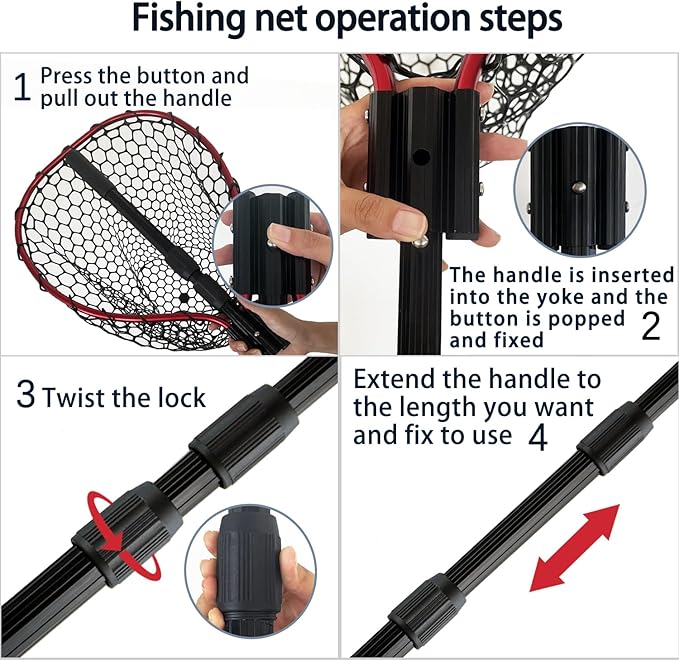 Fishing net operation steps

1 Press the button and pull out the handle

The handle is inserted into the yoke and the button is popped and fixed 2

3 Twist the lock

Extend the handle to the length you want and fix to use 4