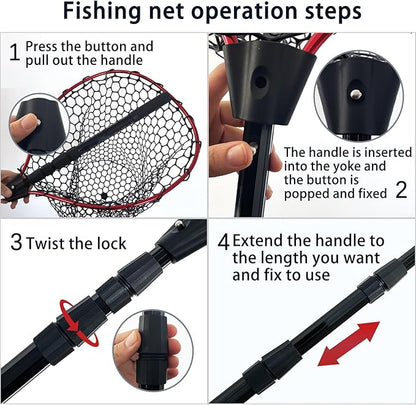 Fishing net operation steps

1 Press the button and pull out the handle

The handle is inserted into the yoke and the button is popped and fixed 2

3 Twist the lock

4 Extend the handle to the length you want and fix to use