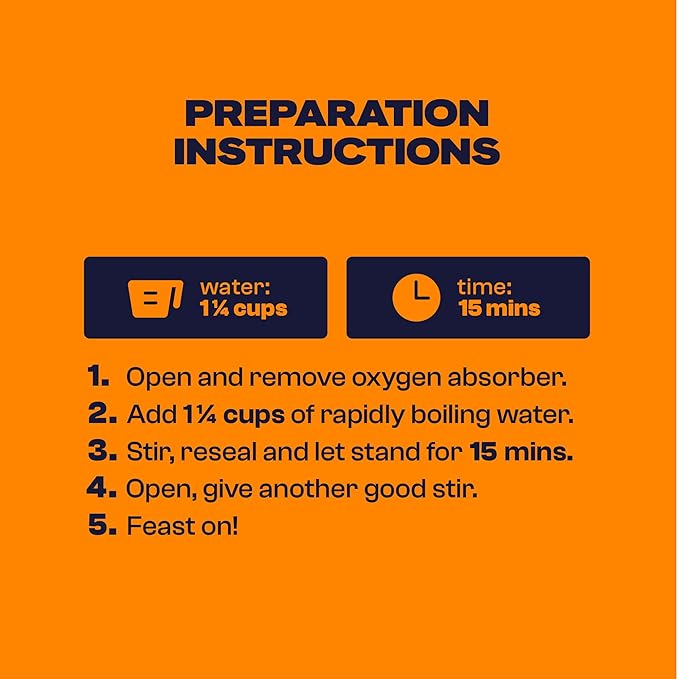 PREPARATION INSTRUCTIONS

water: 1¼ cups

time: 15 mins

1. Open and remove oxygen absorber.
2. Add 1¼ cups of rapidly boiling water.
3. Stir, reseal and let stand for 15 mins.
4. Open, give another good stir.
5. Feast on!