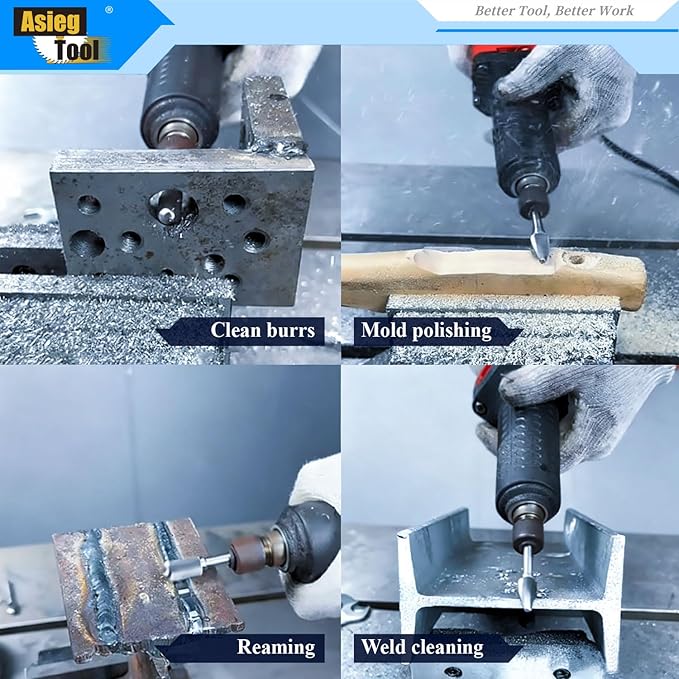 Asieg Tool ®

Better Tool, Better Work

Clean burrs

Mold polishing

Reaming

Weld cleaning