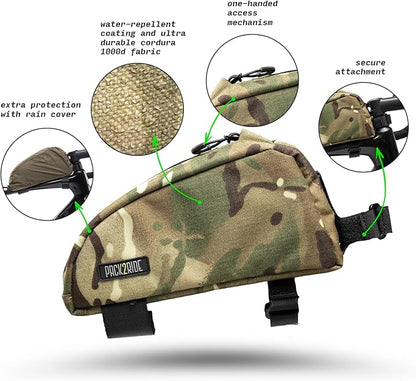 one-handed access mechanism

water-repellent coating and ultra durable cordura 1000d fabric

secure attachment

extra protection with rain cover

PACK2RIDE