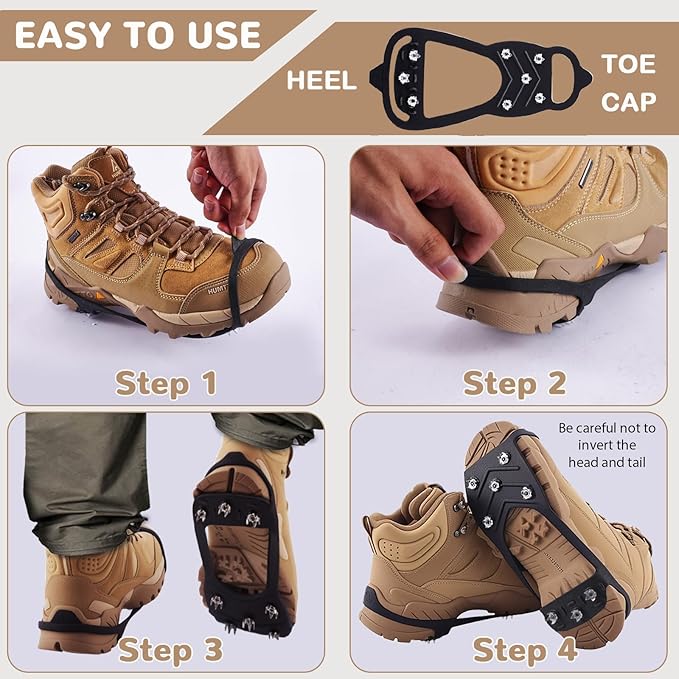 EASY TO USE

HEEL

TOE CAP

HUMT

Step 1

Step 2

Step 3

Be careful not to invert the head and tail

Step 4