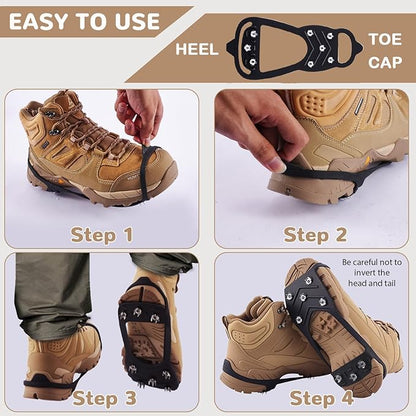 EASY TO USE

HEEL

TOE CAP

Step 1

Step 2

Step 3

Be careful not to invert the head and tail

Step 4