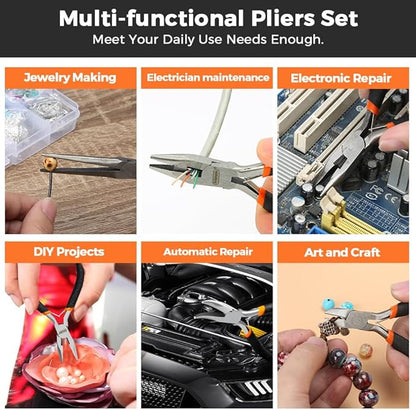 Multi-functional Pliers Set
Meet Your Daily Use Needs Enough.

Jewelry Making

Electrician maintenance

Electronic Repair

DIY Projects

Automatic Repair

Art and Craft